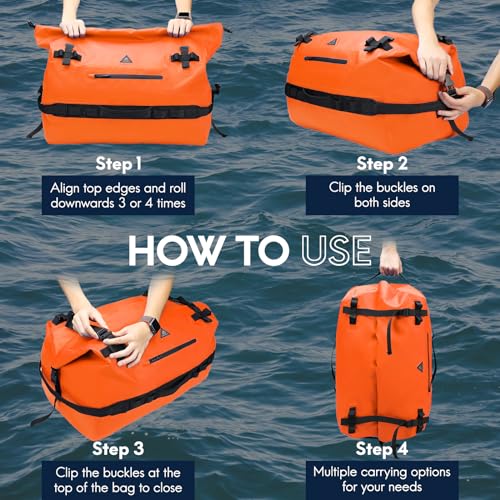 Step 1
Align top edges and roll downwards 3 or 4 times

Step 2
Clip the buckles on both sides

HOW TO USE

Step 3
Clip the buckles at the top of the bag to close

Step 4
Multiple carrying options for your needs