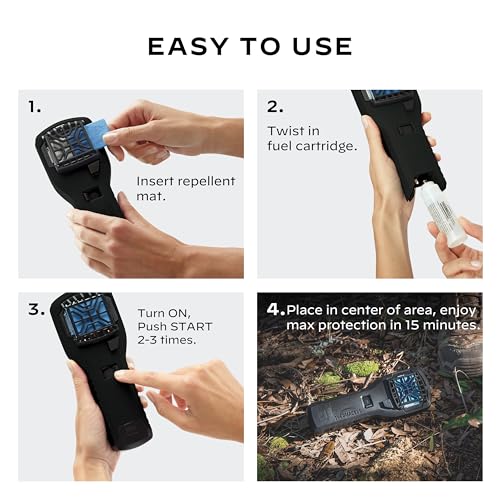 EASY TO USE

1.

Insert repellent mat.

2.

Twist in fuel cartridge.

3.

Turn ON, Push START 2-3 times.

4. Place in center of area, enjoy max protection in 15 minutes.